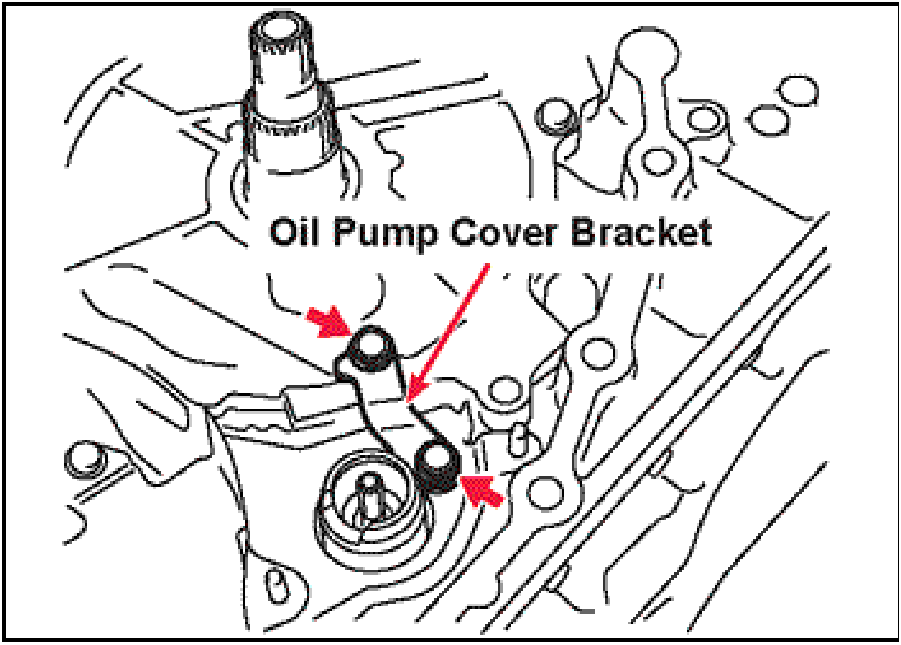 Oil Pump Cover Bracket